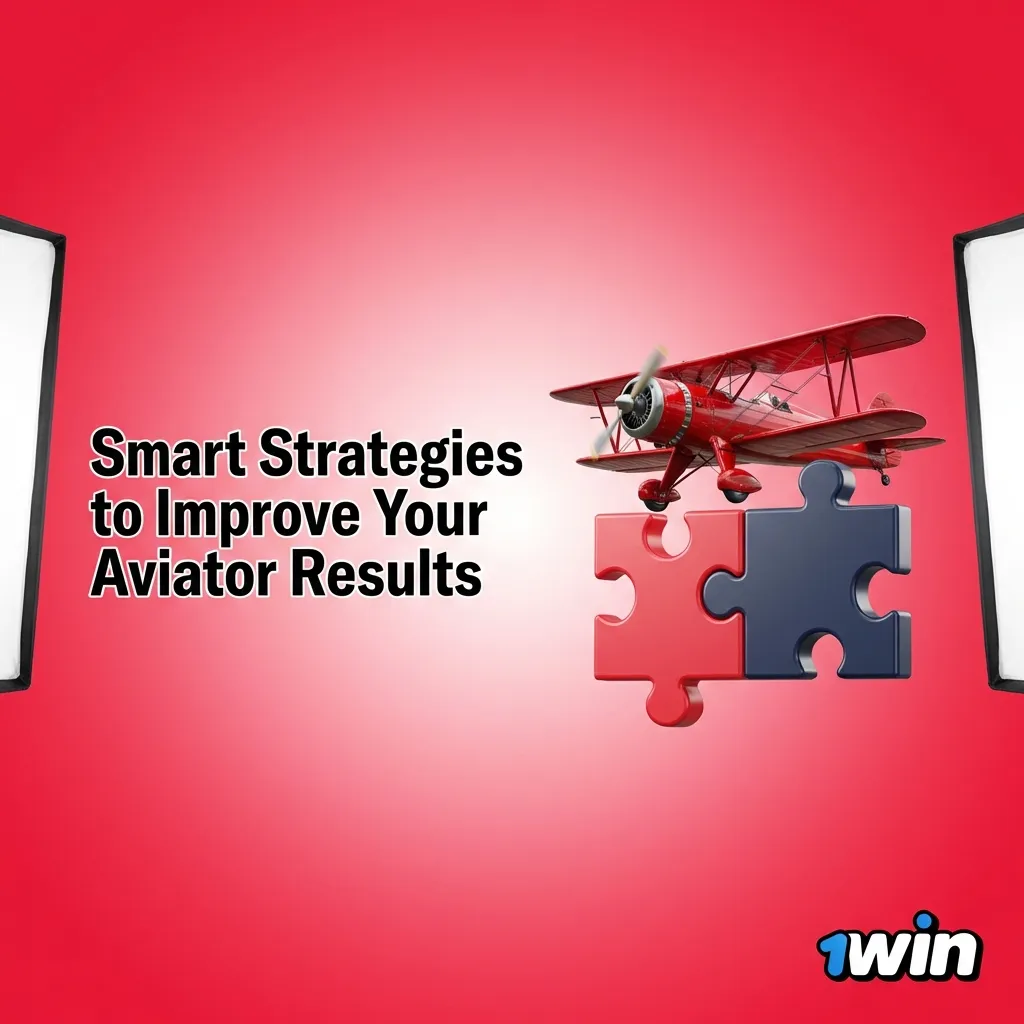 Smart Strategies to Improve Your Aviator Results

1win